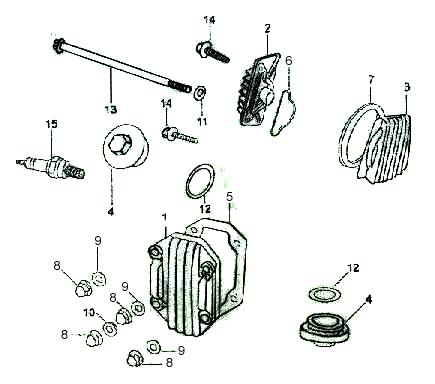 14
2
6
7
3
13
14
11
15
4
12
5
1
9
8
9
8
10
8
9
8
12
4