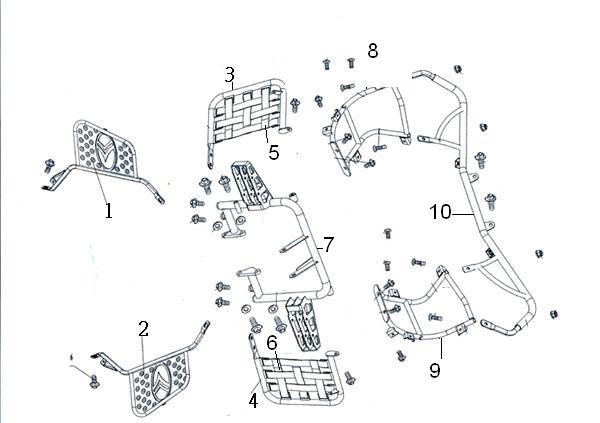 8
3
5
1
10
7
2
6
9
4